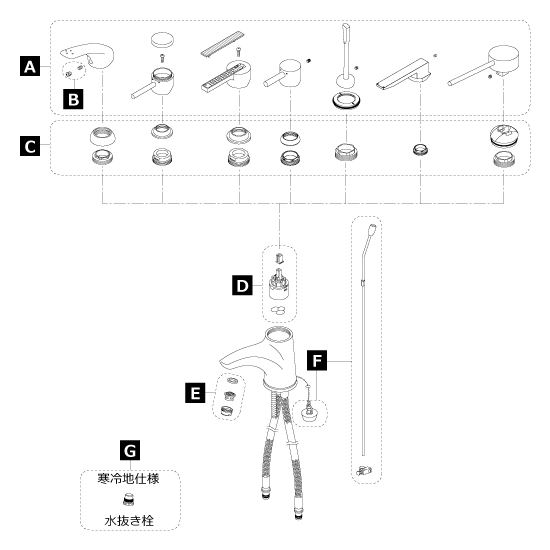 A

B

C

D

E

F

G

寒冷地仕様

水抜き栓